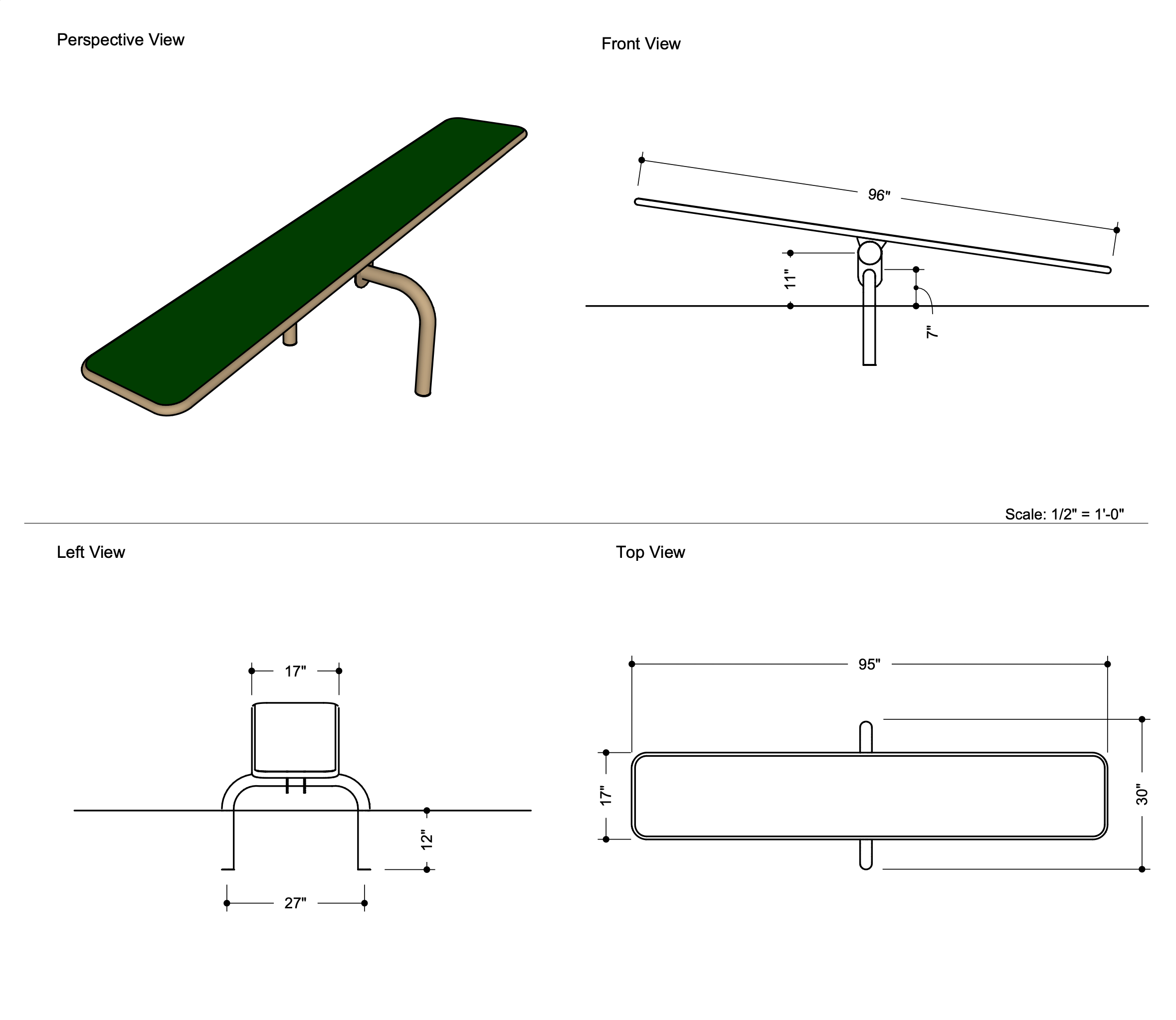 Perspective View

Front View

96"

11"

7"

Scale: 1/2" = 1'-0"

Left View

17"

12"

27"

Top View

95"

17"

30"