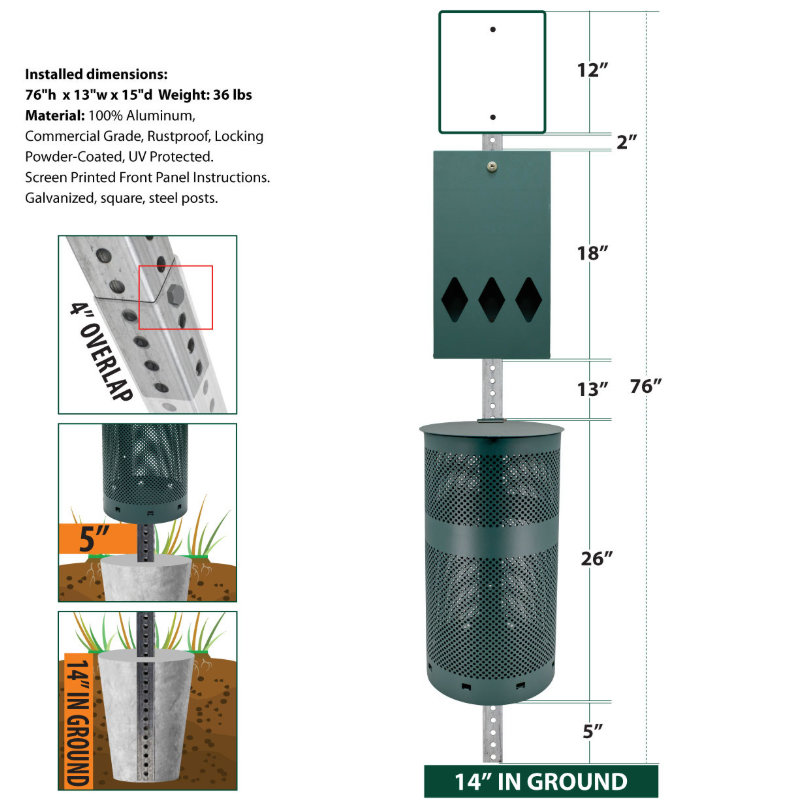 Installed dimensions:
76"h x 13"w x 15"d Weight: 36 lbs
Material: 100% Aluminum, Commercial Grade, Rustproof, Locking Powder-Coated, UV Protected.
Screen Printed Front Panel Instructions.
Galvanized, square, steel posts.

4" OVERLAP

5"

14" IN GROUND

12"
2"
18"
13"
76"
26"
5"
14" IN GROUND