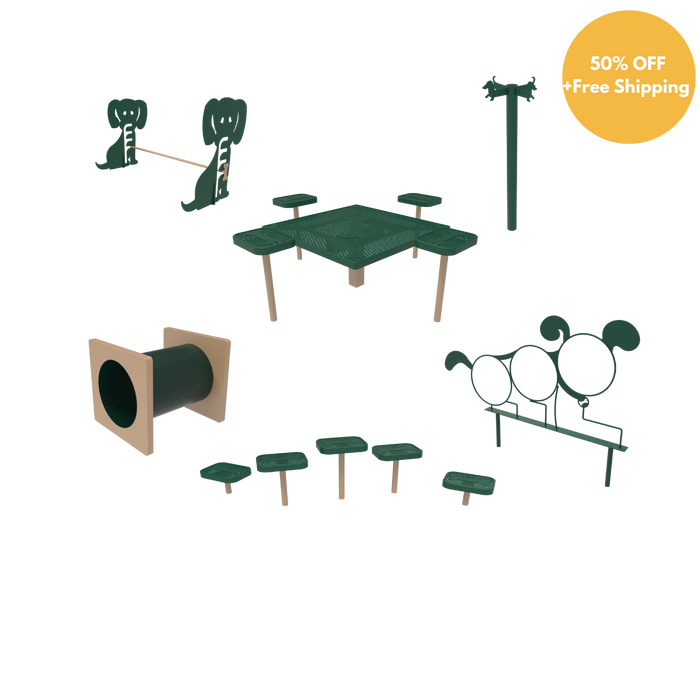 50% OFF
+Free Shipping